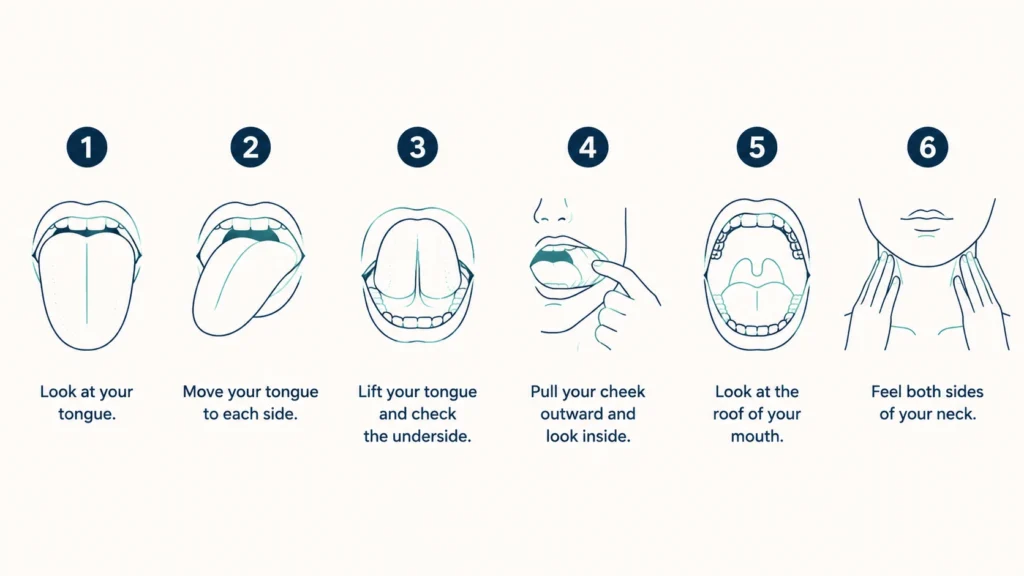 1

Look at your tongue.

2

Move your tongue to each side.

3

Lift your tongue and check the underside.

4

Pull your cheek outward and look inside.

5

Look at the roof of your mouth.

6

Feel both sides of your neck.